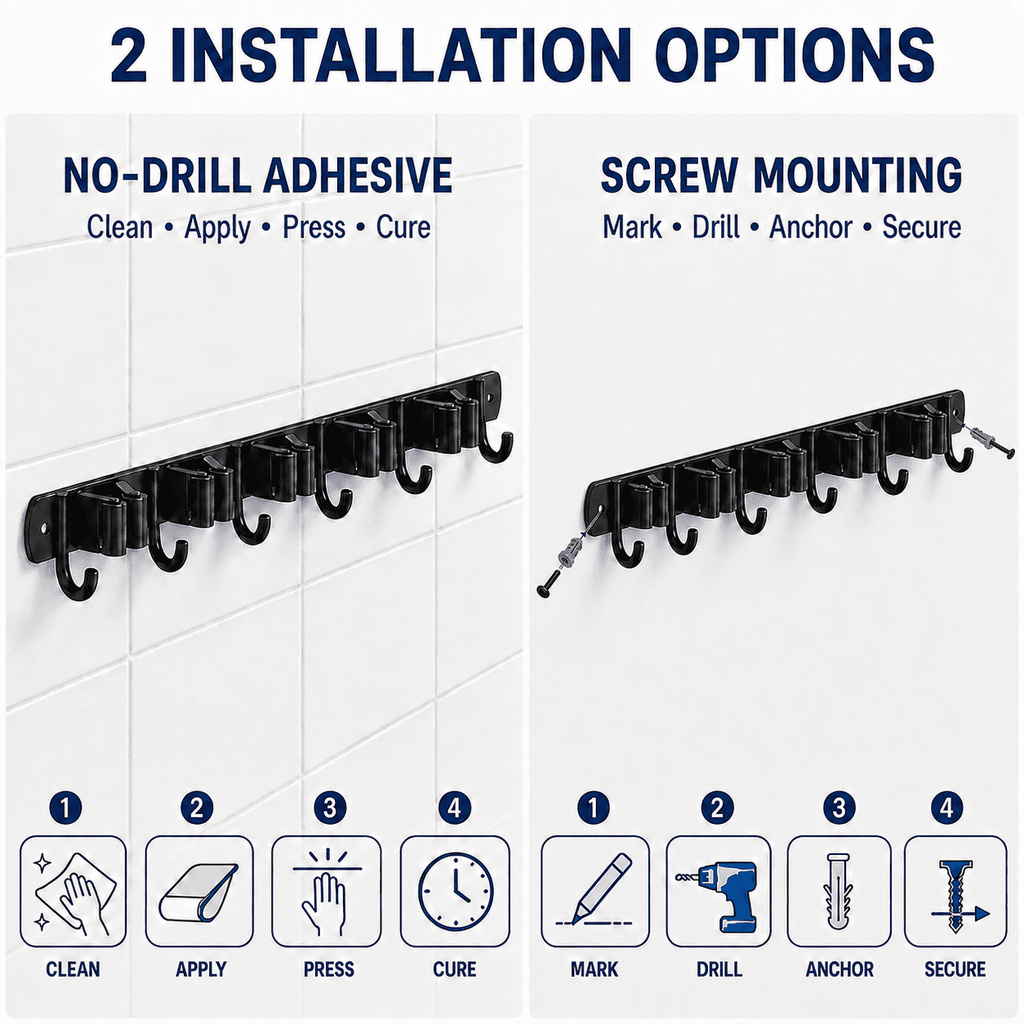 2 INSTALLATION OPTIONS

NO-DRILL ADHESIVE
Clean • Apply • Press • Cure

1
CLEAN

2
APPLY

3
PRESS

4
CURE

SCREW MOUNTING
Mark • Drill • Anchor • Secure

1
MARK

2
DRILL

3
ANCHOR

4
SECURE